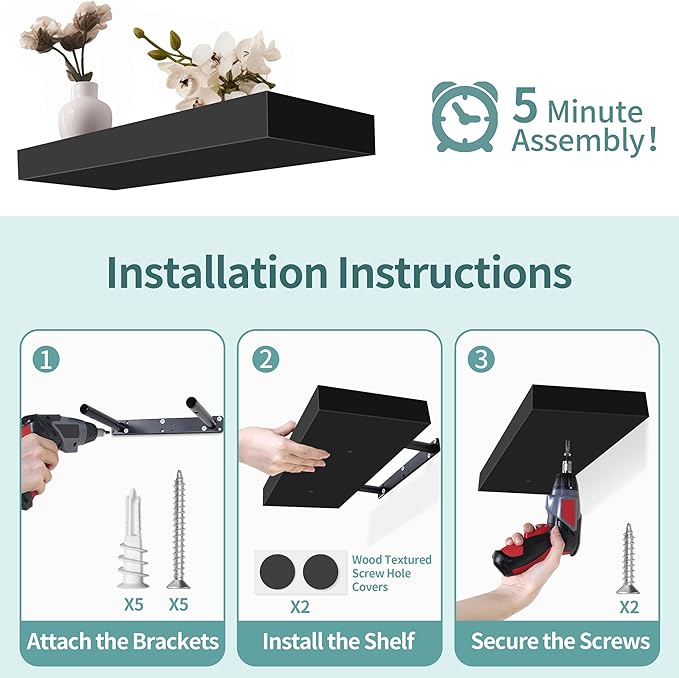 5 Minute Assembly!

Installation Instructions

1

X5 X5

Attach the Brackets

2

Wood Textured Screw Hole Covers

X2

Install the Shelf

3

X2

Secure the Screws