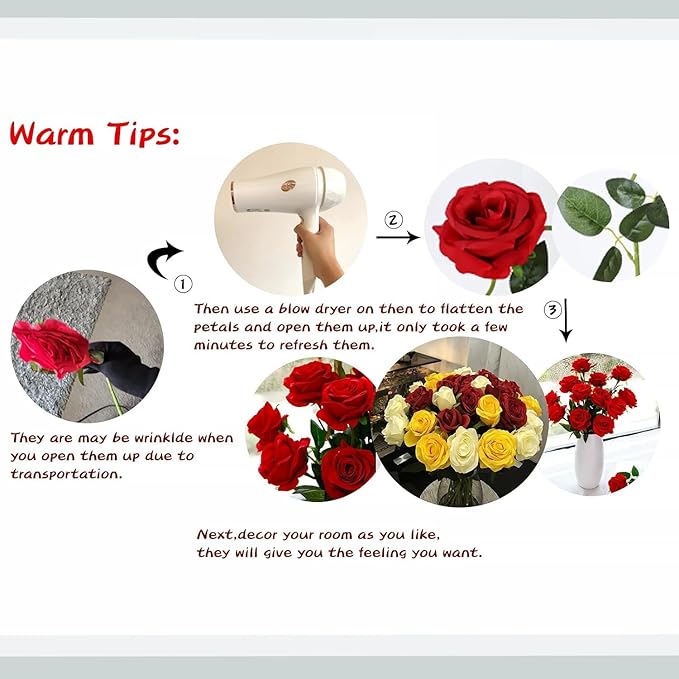 Warm Tips:

①

②

③

Then use a blow dryer on then to flatten the petals and open them up,it only took a few minutes to refresh them.

They are may be wrinklde when you open them up due to transportation.

Next,decor your room as you like, they will give you the feeling you want.