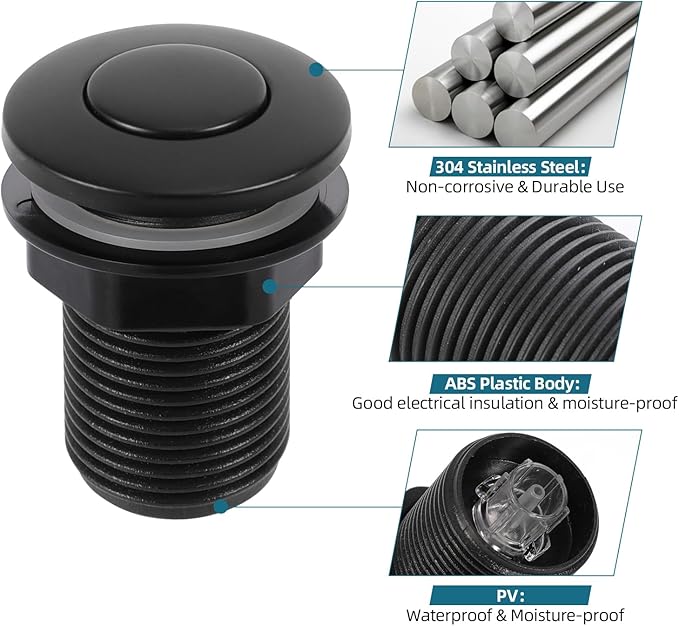 304 Stainless Steel:
Non-corrosive & Durable Use

ABS Plastic Body:
Good electrical insulation & moisture-proof

PV:
Waterproof & Moisture-proof