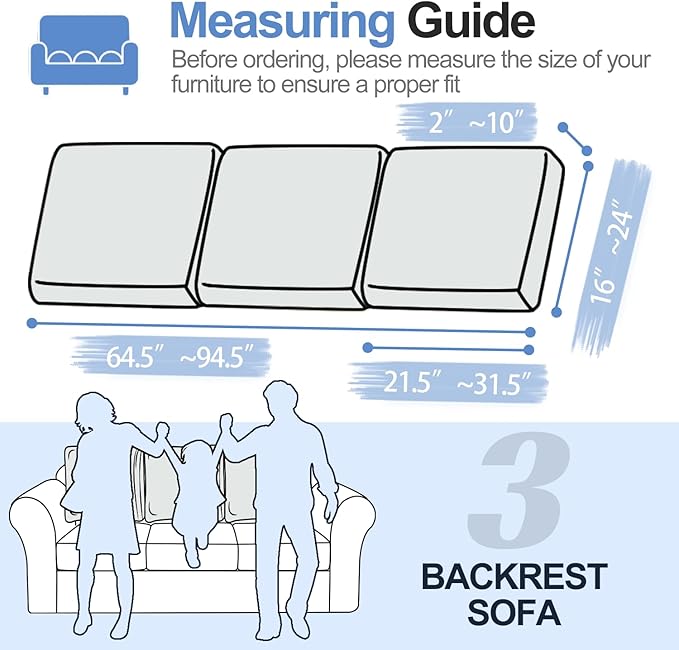 Measuring Guide

Before ordering, please measure the size of your furniture to ensure a proper fit

2″ ~10″

16″ ~24″

64.5″ ~94.5″

21.5″ ~31.5″

3

BACKREST SOFA