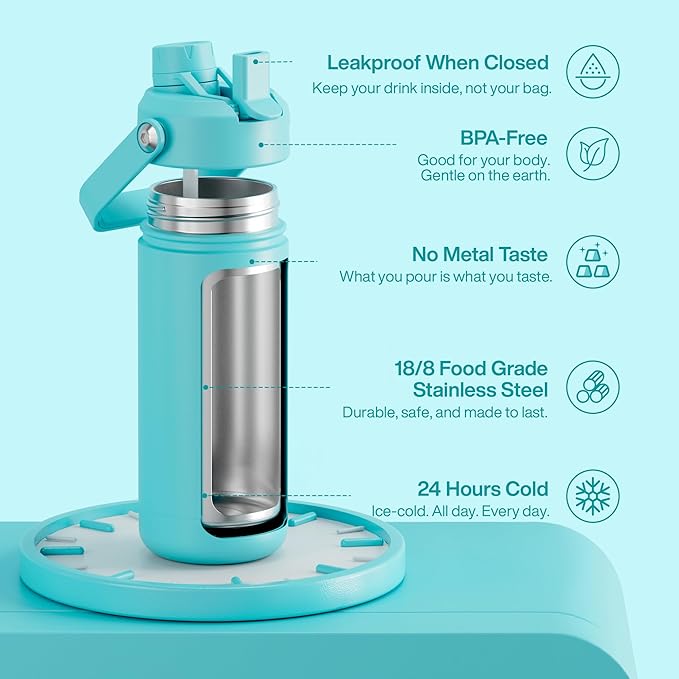 Leakproof When Closed
Keep your drink inside, not your bag.

BPA-Free
Good for your body. Gentle on the earth.

No Metal Taste
What you pour is what you taste.

18/8 Food Grade Stainless Steel
Durable, safe, and made to last.

24 Hours Cold
Ice-cold. All day. Every day.