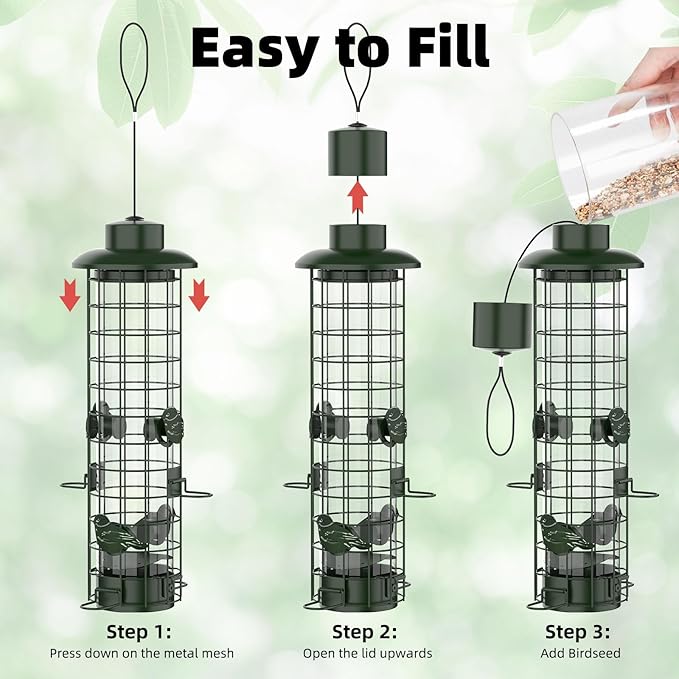 Easy to Fill

Step 1:
Press down on the metal mesh

Step 2:
Open the lid upwards

Step 3:
Add Birdseed