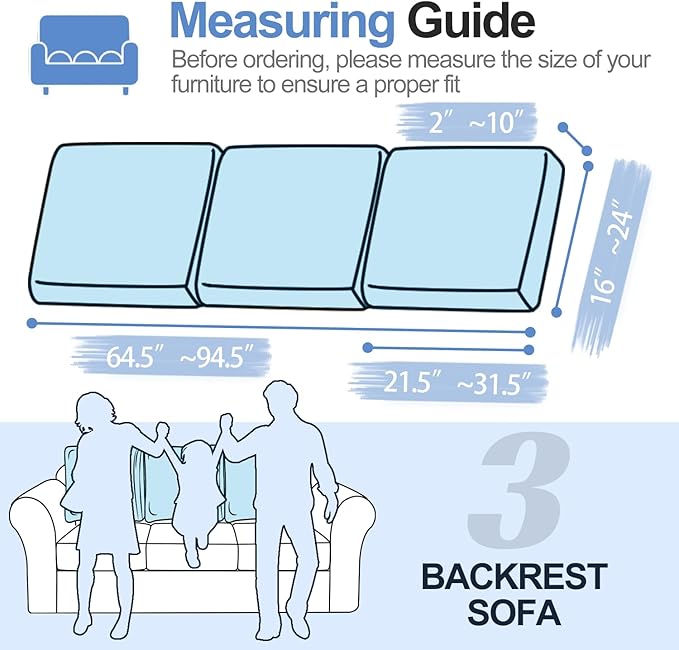 Measuring Guide

Before ordering, please measure the size of your furniture to ensure a proper fit

2" ~10"

16" ~24"

64.5" ~94.5"

21.5" ~31.5"

3

BACKREST SOFA