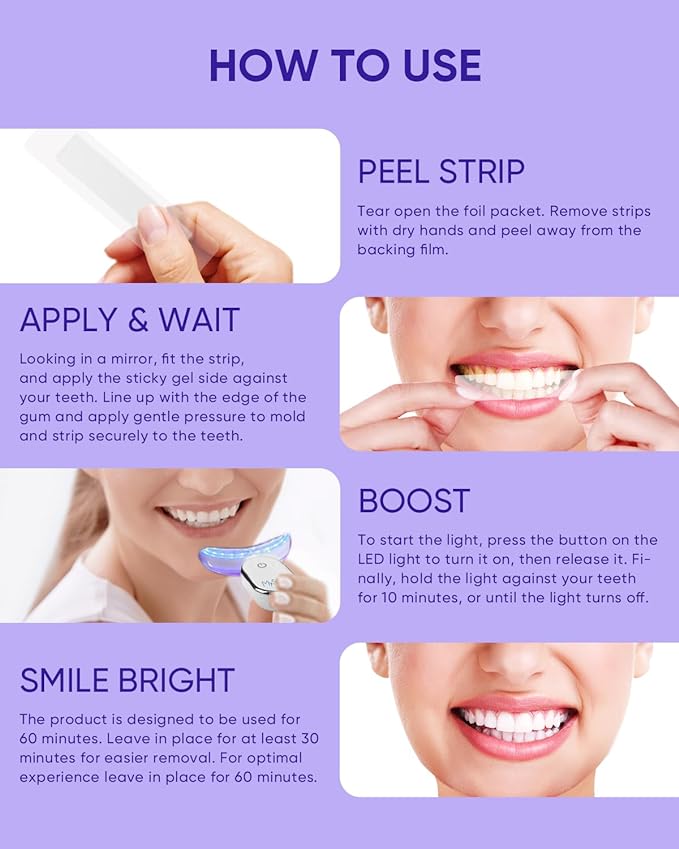 HOW TO USE

PEEL STRIP

Tear open the foil packet. Remove strips with dry hands and peel away from the backing film.

APPLY & WAIT

Looking in a mirror, fit the strip, and apply the sticky gel side against your teeth. Line up with the edge of the gum and apply gentle pressure to mold and strip securely to the teeth.

BOOST

To start the light, press the button on the LED light to turn it on, then release it. Finally, hold the light against your teeth for 10 minutes, or until the light turns off.

SMILE BRIGHT

The product is designed to be used for 60 minutes. Leave in place for at least 30 minutes for easier removal. For optimal experience leave in place for 60 minutes.