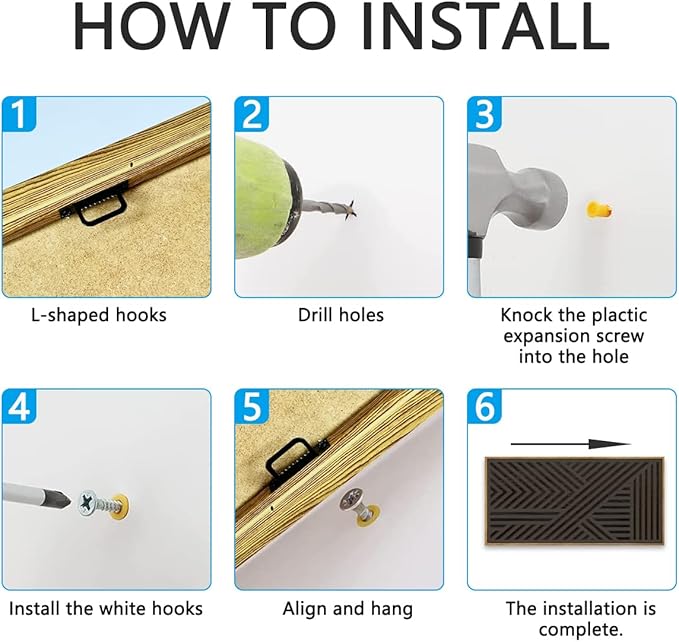 HOW TO INSTALL

1

L-shaped hooks

2

Drill holes

3

Knock the plactic expansion screw into the hole

4

Install the white hooks

5

Align and hang

6

The installation is complete.