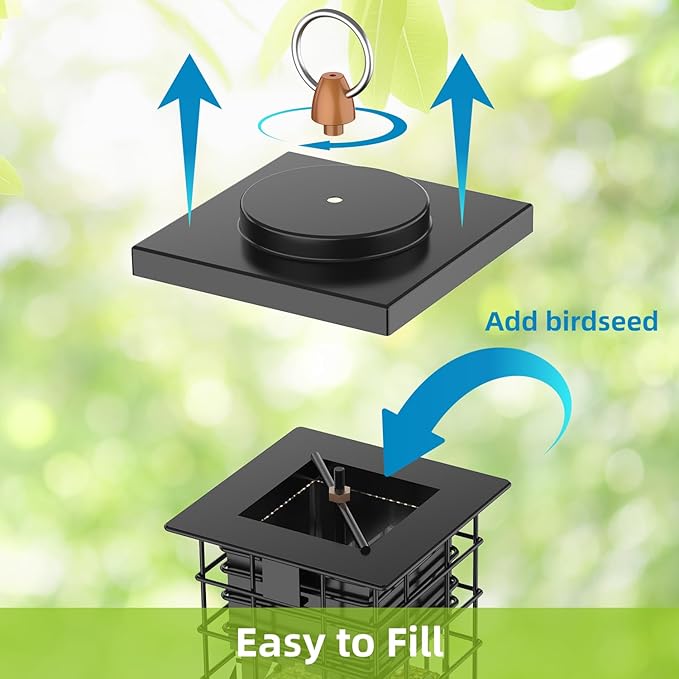 Add birdseed

Easy to Fill