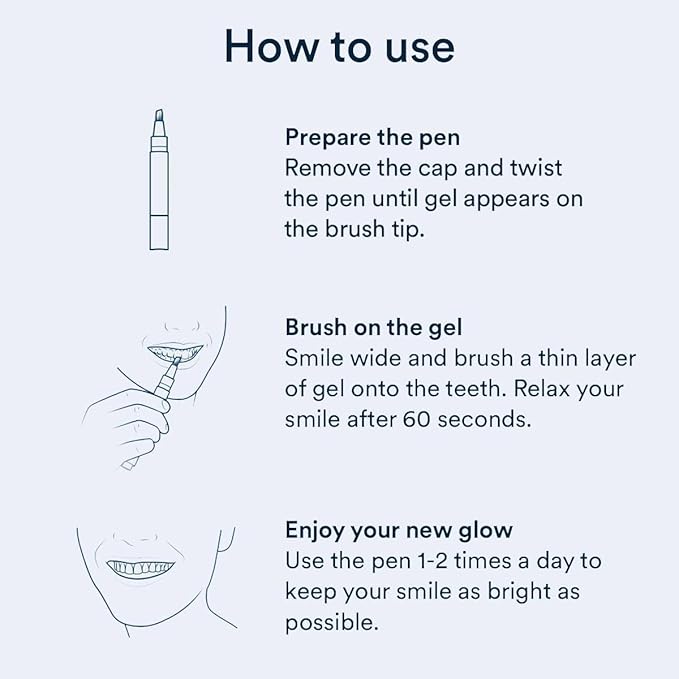 How to use

Prepare the pen
Remove the cap and twist the pen until gel appears on the brush tip.

Brush on the gel
Smile wide and brush a thin layer of gel onto the teeth. Relax your smile after 60 seconds.

Enjoy your new glow
Use the pen 1-2 times a day to keep your smile as bright as possible.