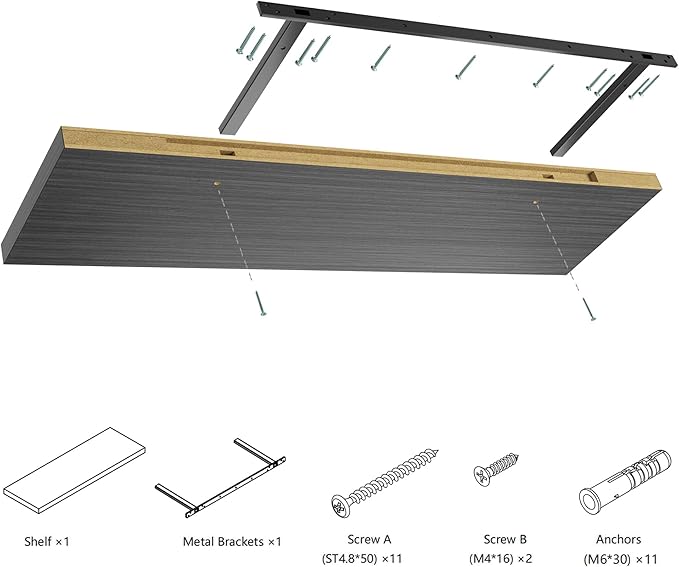 Shelf ×1

Metal Brackets ×1

Screw A
(ST4.8*50) ×11

Screw B
(M4*16) ×2

Anchors
(M6*30) ×11