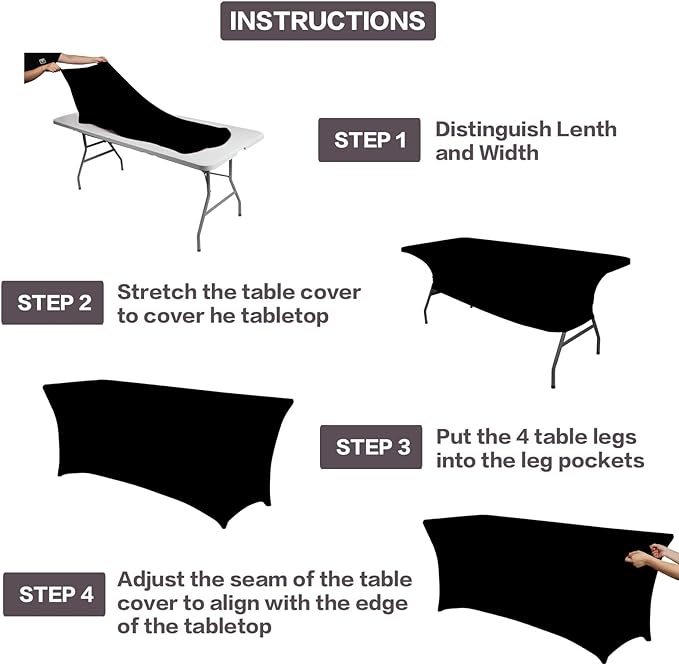 INSTRUCTIONS

STEP 1 Distinguish Lenth and Width

STEP 2 Stretch the table cover to cover he tabletop

STEP 3 Put the 4 table legs into the leg pockets

STEP 4 Adjust the seam of the table cover to align with the edge of the tabletop