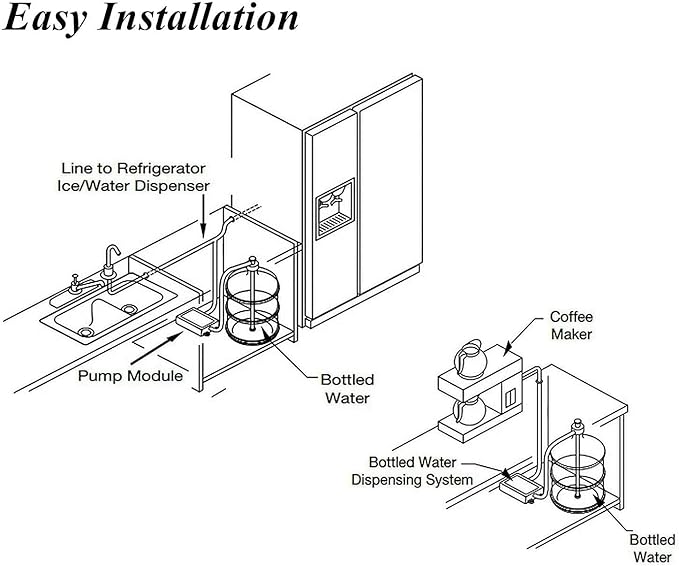 Easy Installation

Line to Refrigerator Ice/Water Dispenser

Pump Module

Bottled Water

Coffee Maker

Bottled Water Dispensing System

Bottled Water