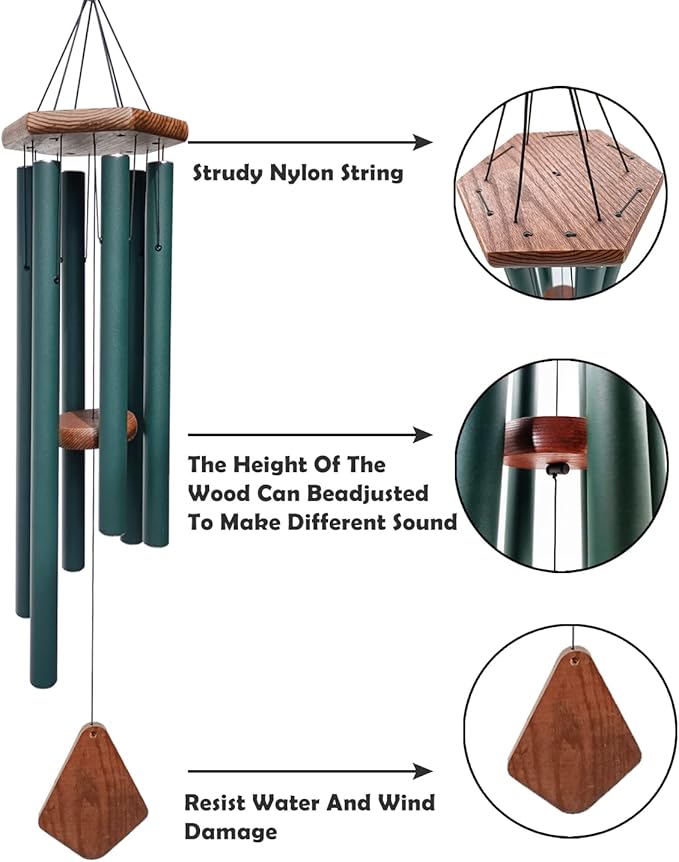 Strudy Nylon String

The Height Of The Wood Can Beadjusted To Make Different Sound

Resist Water And Wind Damage