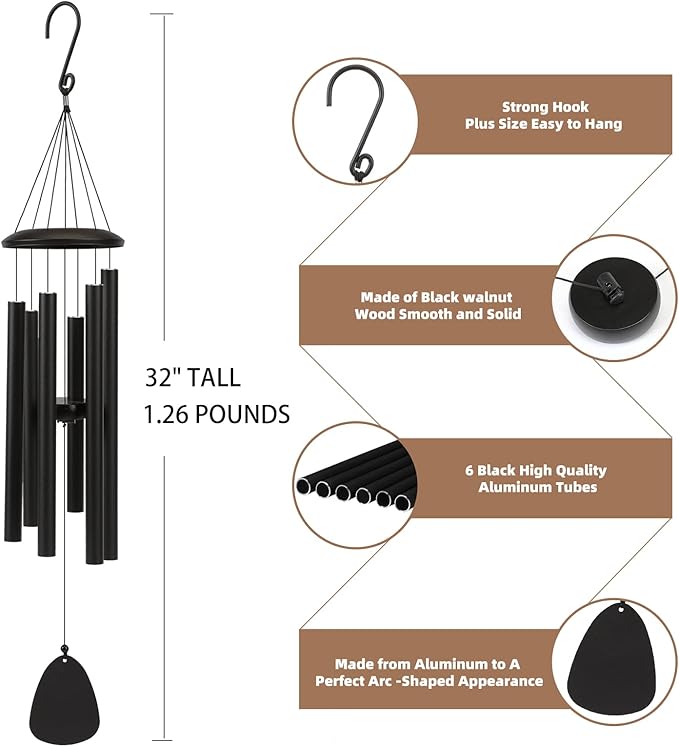 32" TALL
1.26 POUNDS

Strong Hook
Plus Size Easy to Hang

Made of Black walnut
Wood Smooth and Solid

6 Black High Quality
Aluminum Tubes

Made from Aluminum to A
Perfect Arc -Shaped Appearance