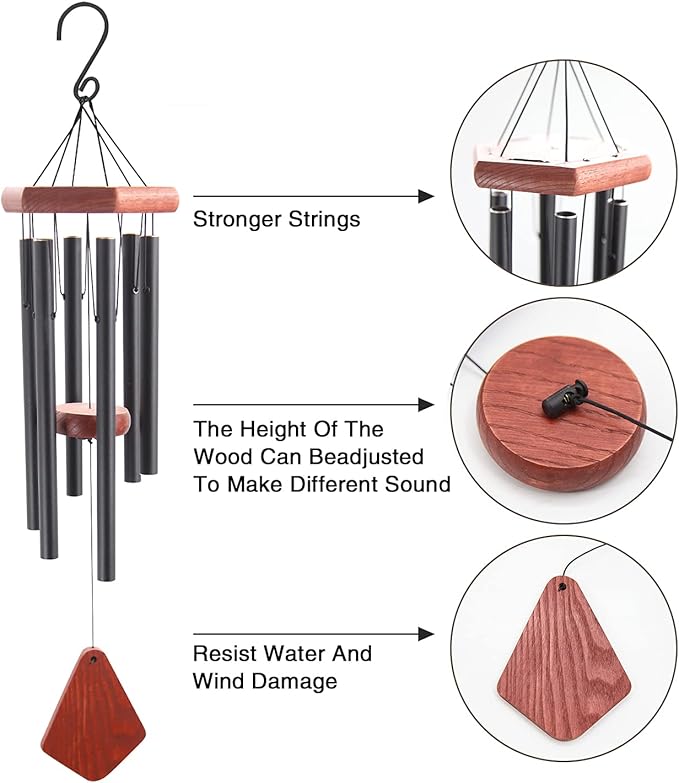 Stronger Strings

The Height Of The Wood Can Beadjusted To Make Different Sound

Resist Water And Wind Damage