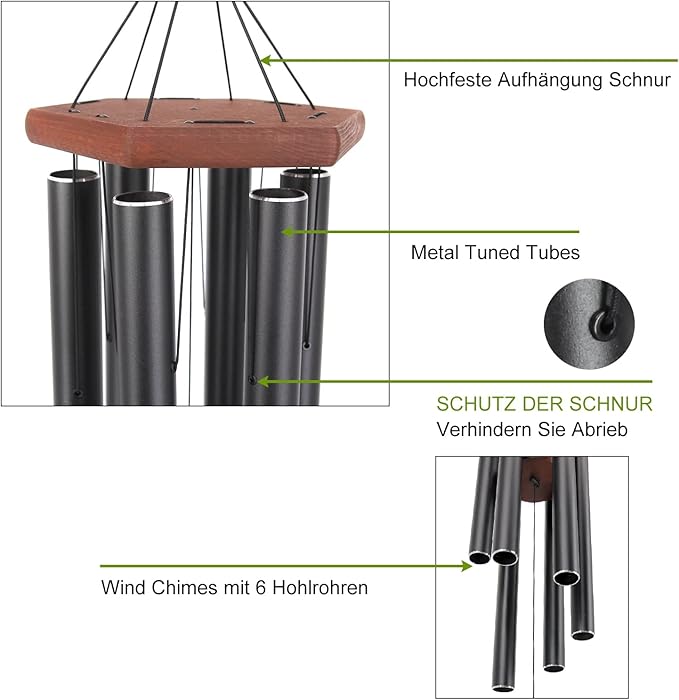 Hochfeste Aufhängung Schnur

Metal Tuned Tubes

SCHUTZ DER SCHNUR
Verhindern Sie Abrieb

Wind Chimes mit 6 Hohlrohren