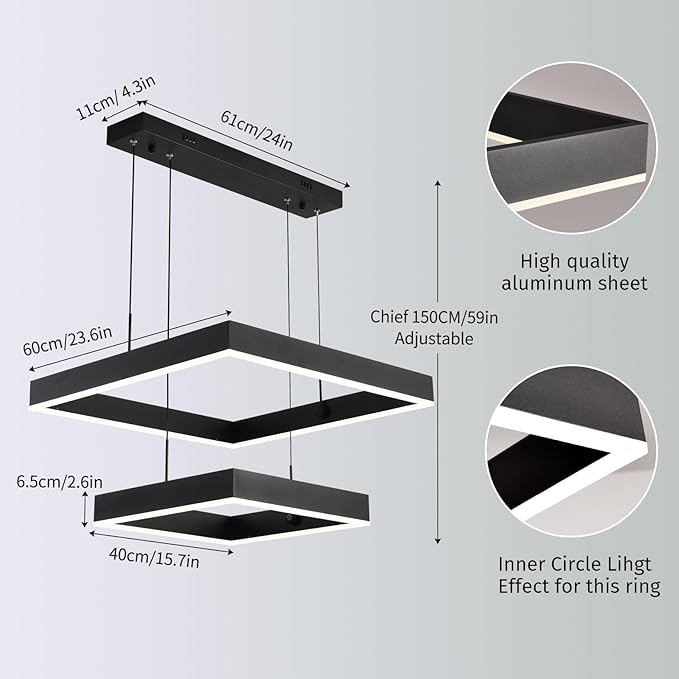 11cm/ 4.3in

61cm/24in

60cm/23.6in

Chief 150CM/59in
Adjustable

6.5cm/2.6in

40cm/15.7in

High quality
aluminum sheet

Inner Circle Lihgt
Effect for this ring