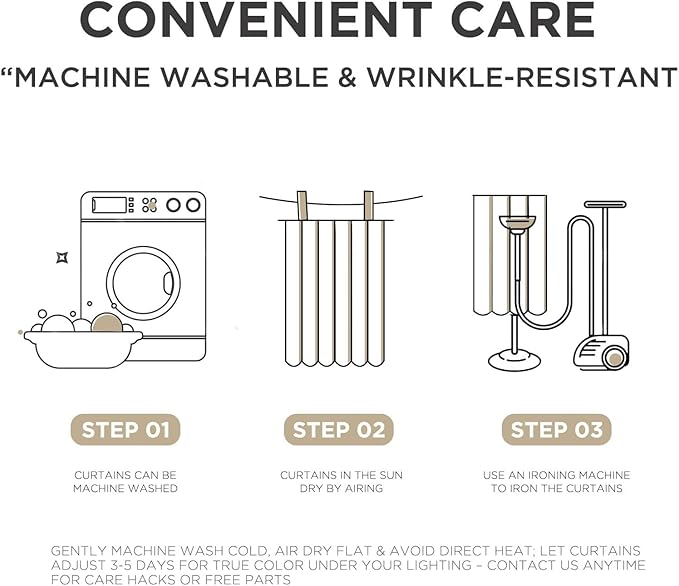 CONVENIENT CARE

“MACHINE WASHABLE & WRINKLE-RESISTANT

STEP 01

CURTAINS CAN BE MACHINE WASHED

STEP 02

CURTAINS IN THE SUN DRY BY AIRING

STEP 03

USE AN IRONING MACHINE TO IRON THE CURTAINS

GENTLY MACHINE WASH COLD, AIR DRY FLAT & AVOID DIRECT HEAT; LET CURTAINS ADJUST 3-5 DAYS FOR TRUE COLOR UNDER YOUR LIGHTING – CONTACT US ANYTIME FOR CARE HACKS OR FREE PARTS