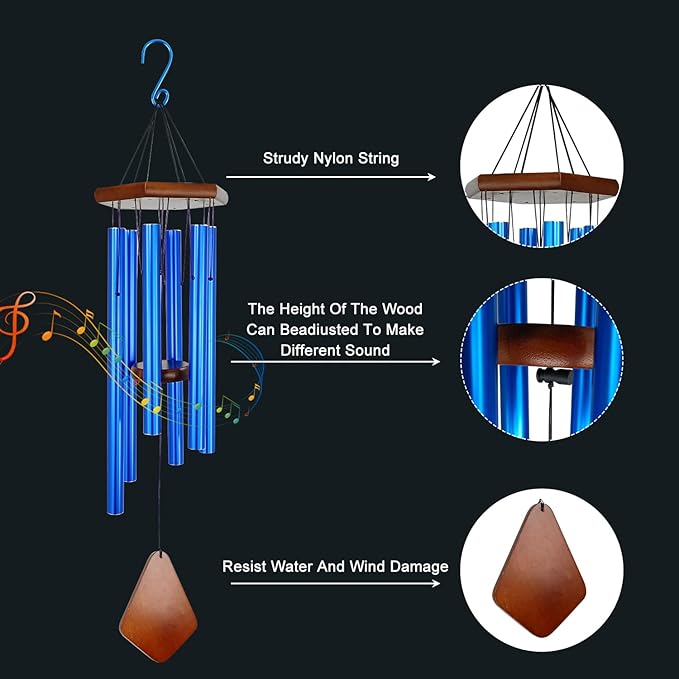 Strudy Nylon String

The Height Of The Wood Can Beadiusted To Make Different Sound

Resist Water And Wind Damage