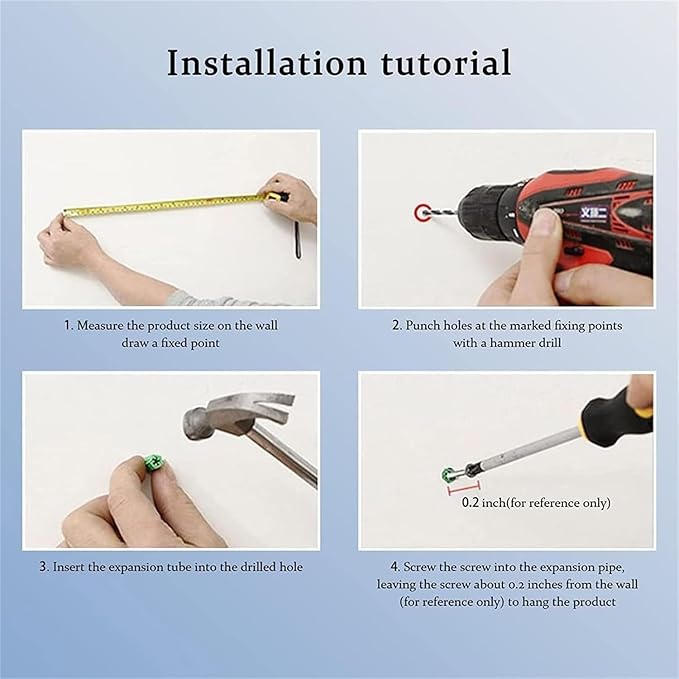 Installation tutorial

1. Measure the product size on the wall draw a fixed point

2. Punch holes at the marked fixing points with a hammer drill

3. Insert the expansion tube into the drilled hole

0.2 inch(for reference only)

4. Screw the screw into the expansion pipe, leaving the screw about 0.2 inches from the wall (for reference only) to hang the product