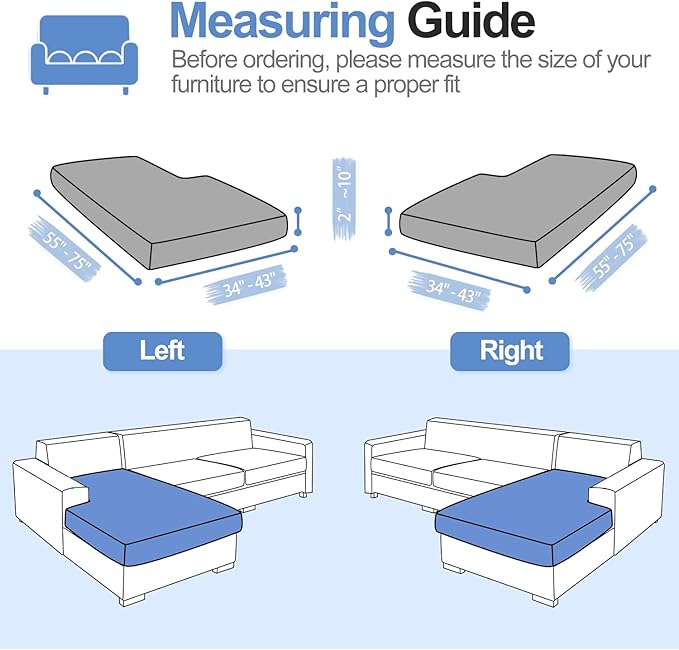 Measuring Guide

Before ordering, please measure the size of your furniture to ensure a proper fit

55" - 75"

34" - 43"

2" ~10"

34" - 43"

55" - 75"

Left

Right