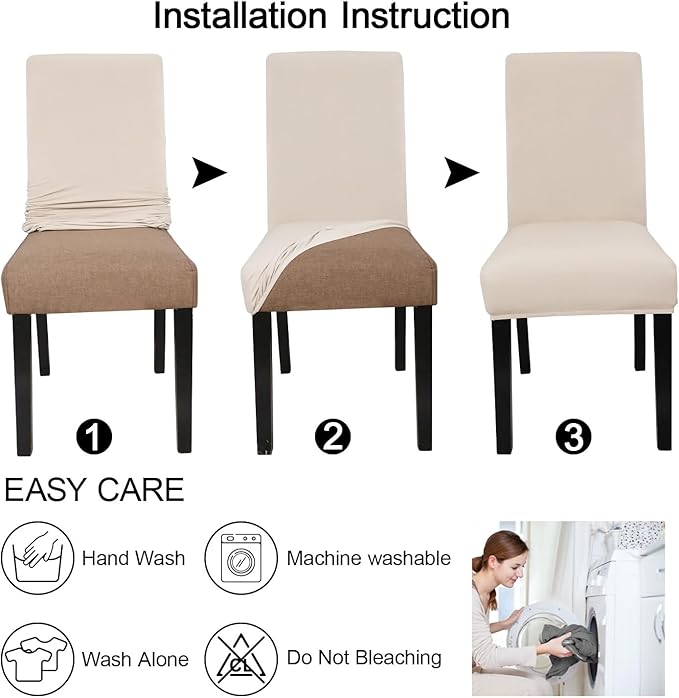 Installation Instruction

1

2

3

EASY CARE

Hand Wash

Machine washable

Wash Alone

CL

Do Not Bleaching