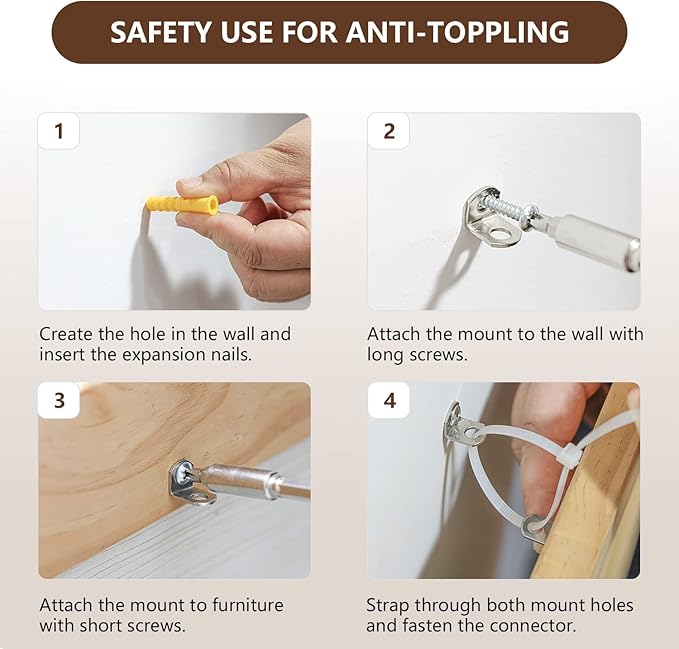 SAFETY USE FOR ANTI-TOPPLING

1

Create the hole in the wall and insert the expansion nails.

2

Attach the mount to the wall with long screws.

3

Attach the mount to furniture with short screws.

4

Strap through both mount holes and fasten the connector.