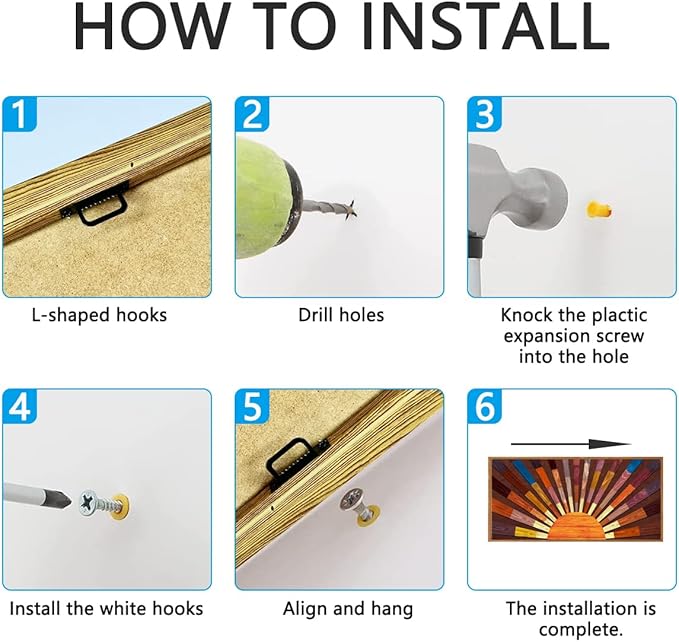 HOW TO INSTALL

1

L-shaped hooks

2

Drill holes

3

Knock the plactic expansion screw into the hole

4

Install the white hooks

5

Align and hang

6

The installation is complete.