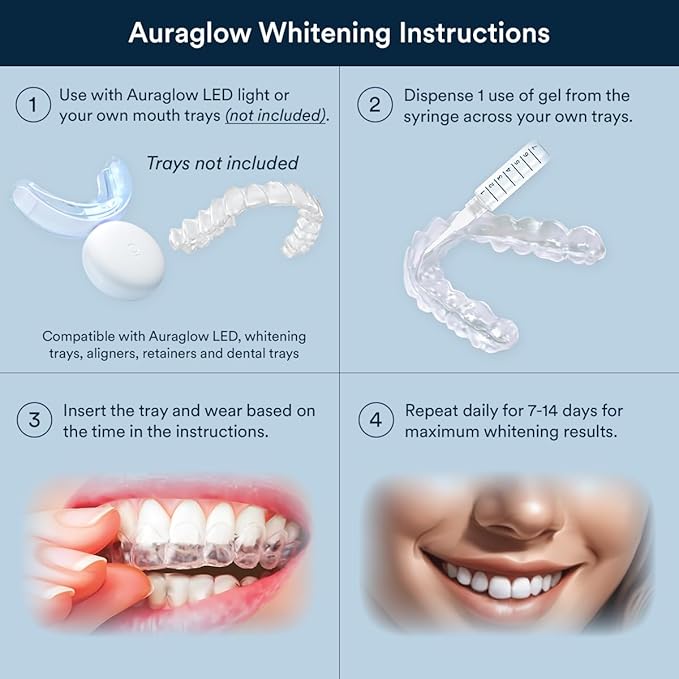 Auraglow Whitening Instructions

1 Use with Auraglow LED light or your own mouth trays (not included).

Trays not included

Compatible with Auraglow LED, whitening trays, aligners, retainers and dental trays

2 Dispense 1 use of gel from the syringe across your own trays.

1 2 3 4 5 6 7

3 Insert the tray and wear based on the time in the instructions.

4 Repeat daily for 7-14 days for maximum whitening results.