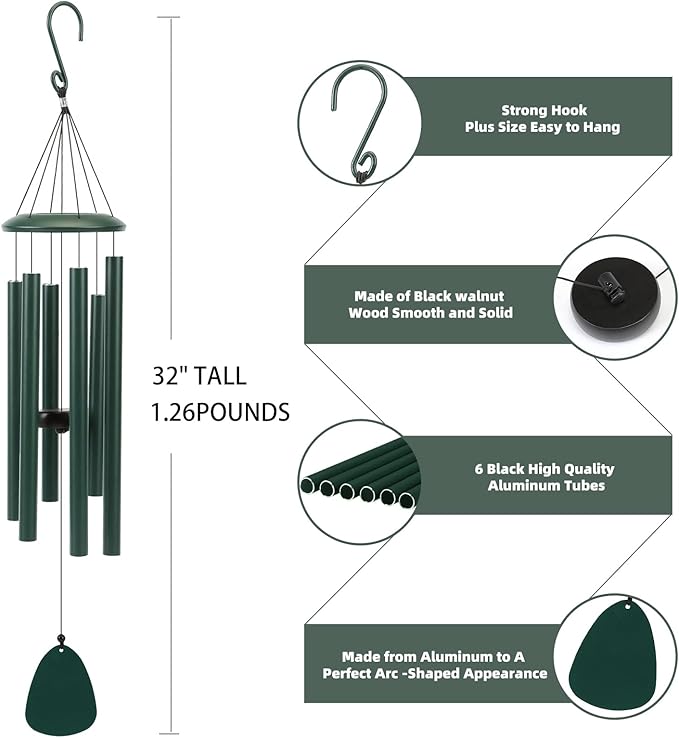 32" TALL
1.26POUNDS

Strong Hook
Plus Size Easy to Hang

Made of Black walnut
Wood Smooth and Solid

6 Black High Quality
Aluminum Tubes

Made from Aluminum to A
Perfect Arc -Shaped Appearance