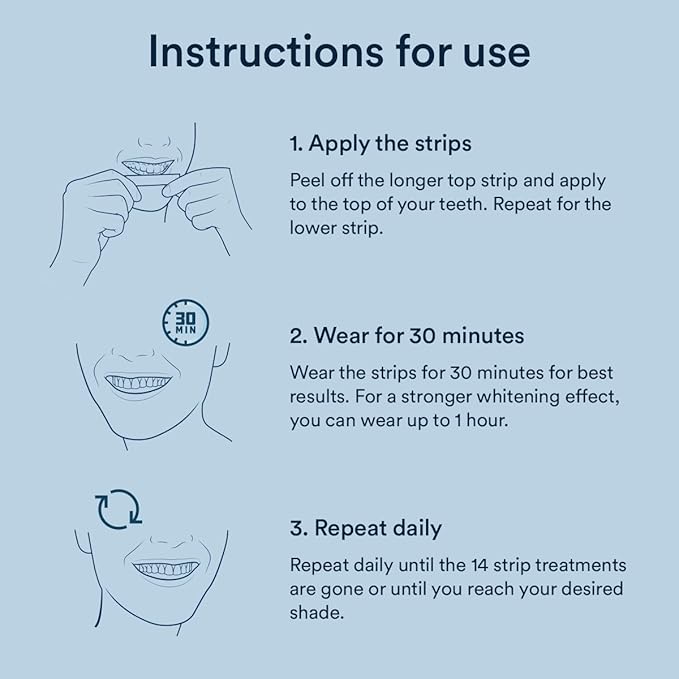 Instructions for use

1. Apply the strips

Peel off the longer top strip and apply to the top of your teeth. Repeat for the lower strip.

30 MIN

2. Wear for 30 minutes

Wear the strips for 30 minutes for best results. For a stronger whitening effect, you can wear up to 1 hour.

3. Repeat daily

Repeat daily until the 14 strip treatments are gone or until you reach your desired shade.