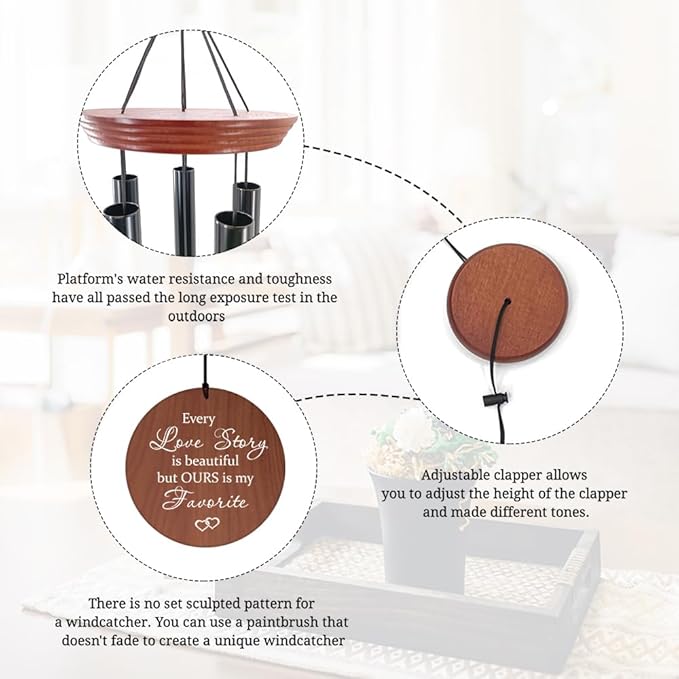 Platform's water resistance and toughness have all passed the long exposure test in the outdoors

Every
Love Story
is beautiful
but OURS is my
Favorite

Adjustable clapper allows you to adjust the height of the clapper and made different tones.

There is no set sculpted pattern for a windcatcher. You can use a paintbrush that doesn't fade to create a unique windcatcher