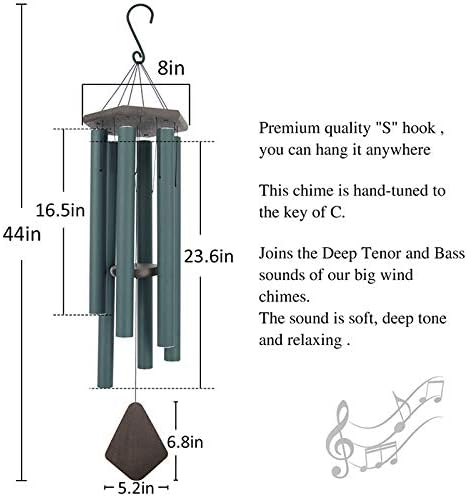 8in

16.5in

44in

23.6in

6.8in

5.2in

Premium quality "S" hook , you can hang it anywhere

This chime is hand-tuned to the key of C.

Joins the Deep Tenor and Bass sounds of our big wind chimes.
The sound is soft, deep tone and relaxing .