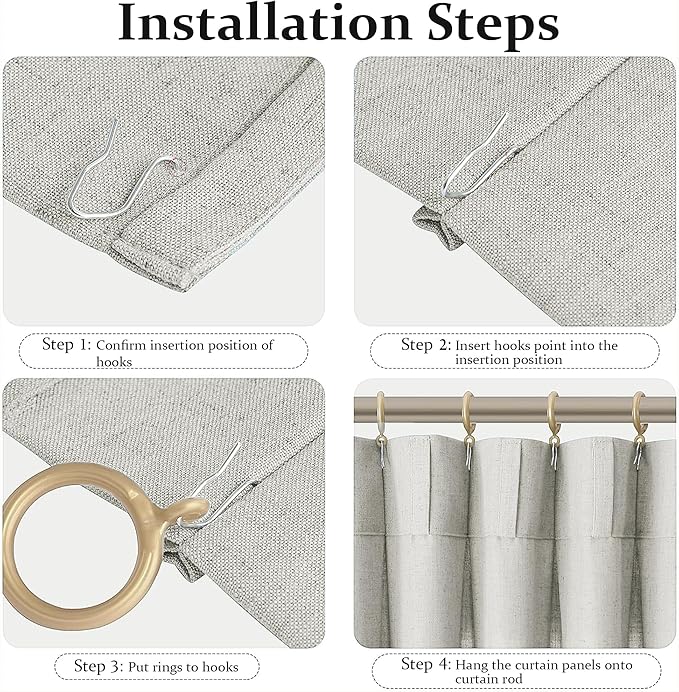 Installation Steps

Step 1: Confirm insertion position of hooks

Step 2: Insert hooks point into the insertion position

Step 3: Put rings to hooks

Step 4: Hang the curtain panels onto curtain rod