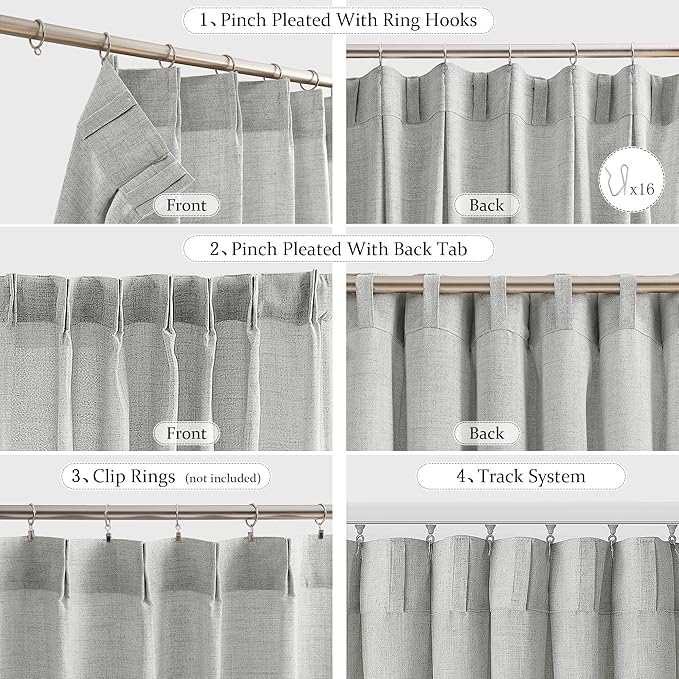 1、Pinch Pleated With Ring Hooks

Front

Back

x16

2、Pinch Pleated With Back Tab

Front

Back

3、Clip Rings (not included)

4、Track System