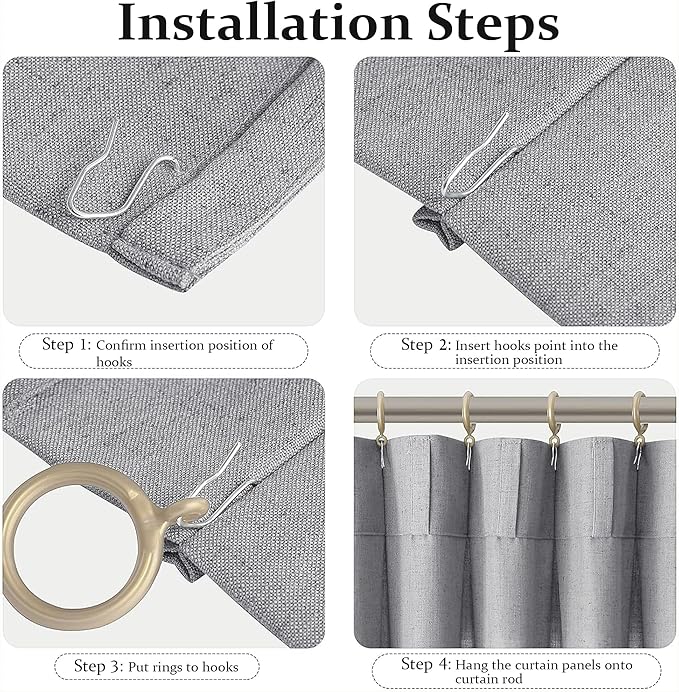 Installation Steps

Step 1: Confirm insertion position of hooks

Step 2: Insert hooks point into the insertion position

Step 3: Put rings to hooks

Step 4: Hang the curtain panels onto curtain rod