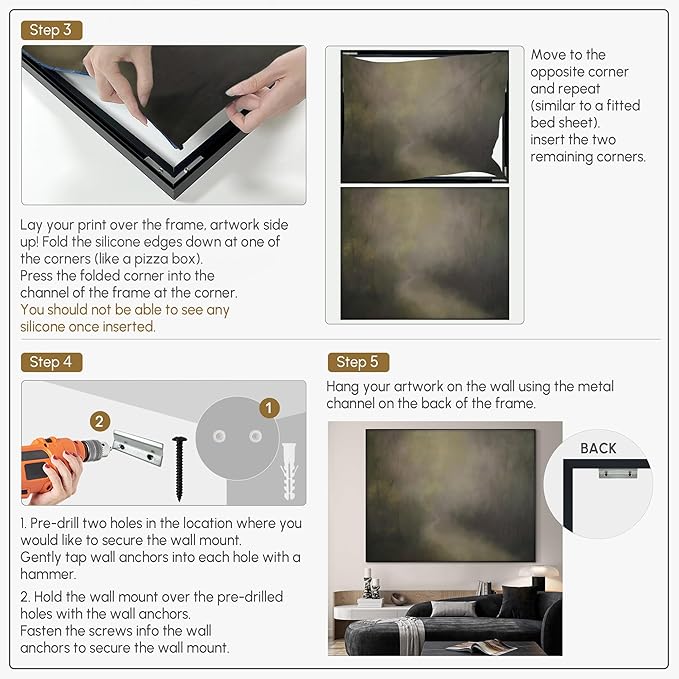 Step 3

Lay your print over the frame, artwork side up! Fold the silicone edges down at one of the corners (like a pizza box).
Press the folded corner into the channel of the frame at the corner.
You should not be able to see any silicone once inserted.

Move to the opposite corner and repeat (similar to a fitted bed sheet).
insert the two remaining corners.

Step 4

2

1

1. Pre-drill two holes in the location where you would like to secure the wall mount.
Gently tap wall anchors into each hole with a hammer.

2. Hold the wall mount over the pre-drilled holes with the wall anchors.
Fasten the screws info the wall anchors to secure the wall mount.

Step 5

Hang your artwork on the wall using the metal channel on the back of the frame.

BACK