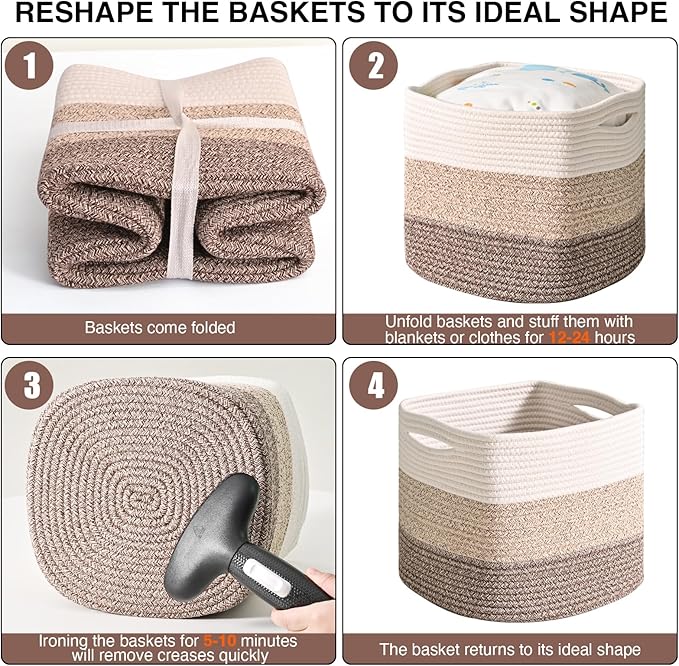 RESHAPE THE BASKETS TO ITS IDEAL SHAPE

1

Baskets come folded

2

Unfold baskets and stuff them with blankets or clothes for 12-24 hours

3

Ironing the baskets for 5-10 minutes will remove creases quickly

4

The basket returns to its ideal shape