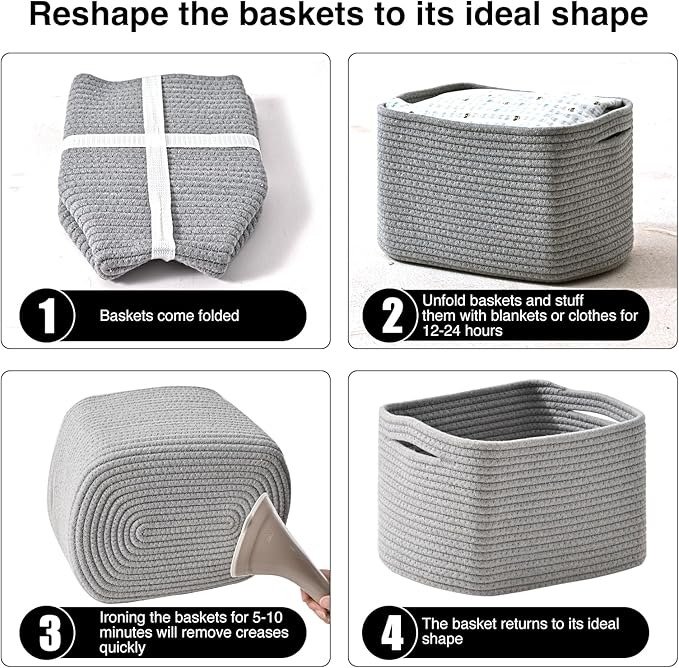 Reshape the baskets to its ideal shape

1 Baskets come folded

2 Unfold baskets and stuff them with blankets or clothes for 12-24 hours

3 Ironing the baskets for 5-10 minutes will remove creases quickly

4 The basket returns to its ideal shape