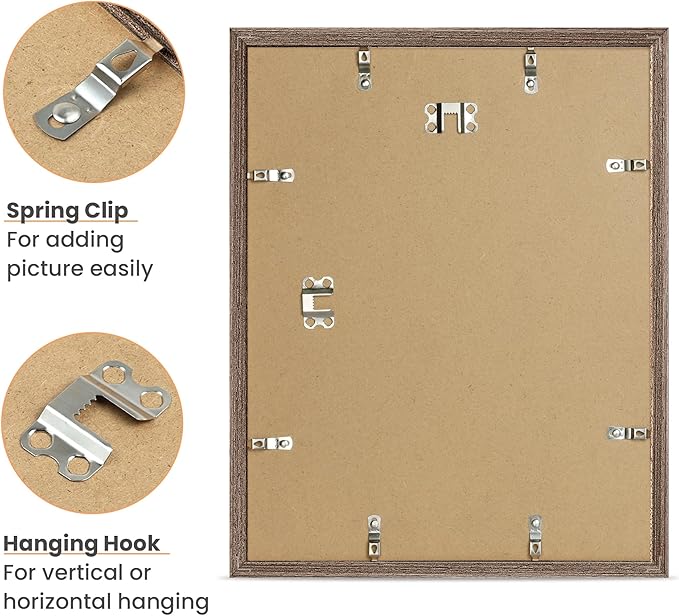 Spring Clip
For adding picture easily

Hanging Hook
For vertical or horizontal hanging