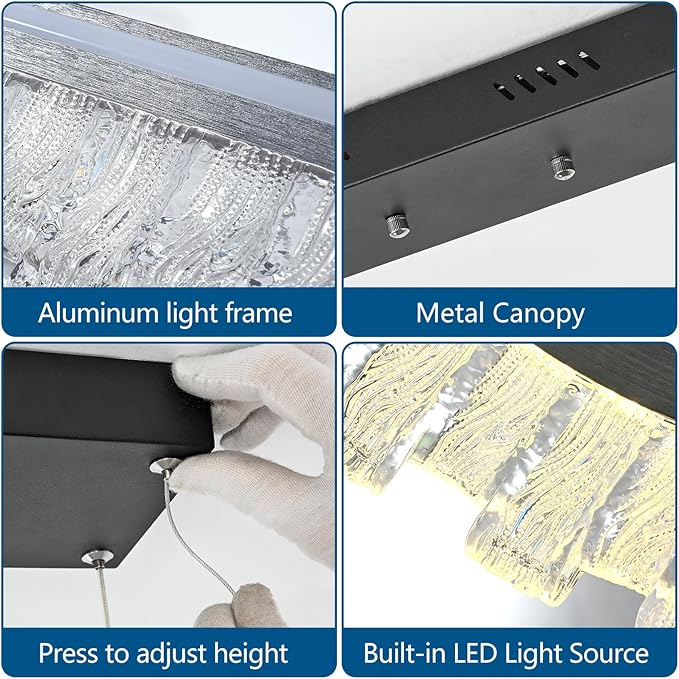 Aluminum light frame

Metal Canopy

Press to adjust height

Built-in LED Light Source