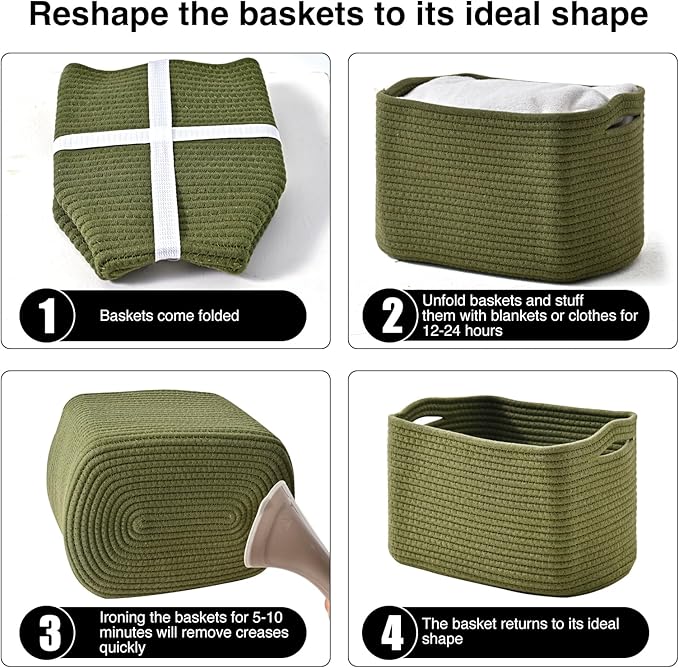 Reshape the baskets to its ideal shape

1
Baskets come folded

2
Unfold baskets and stuff them with blankets or clothes for 12-24 hours

3
Ironing the baskets for 5-10 minutes will remove creases quickly

4
The basket returns to its ideal shape