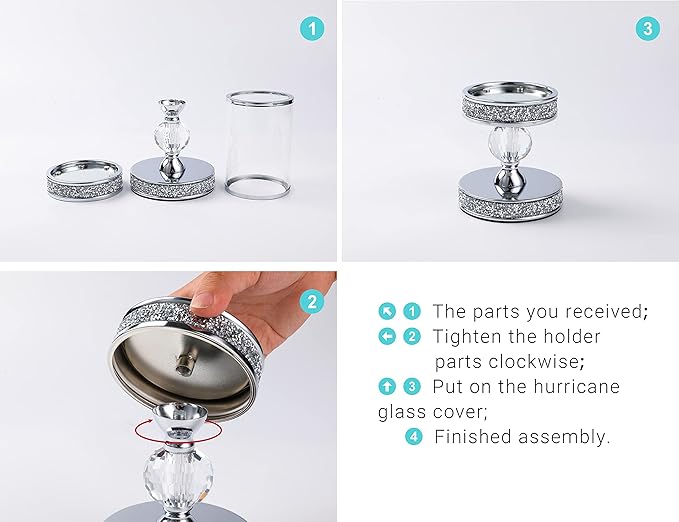 1

3

2

1 The parts you received;
2 Tighten the holder parts clockwise;
3 Put on the hurricane glass cover;
4 Finished assembly.