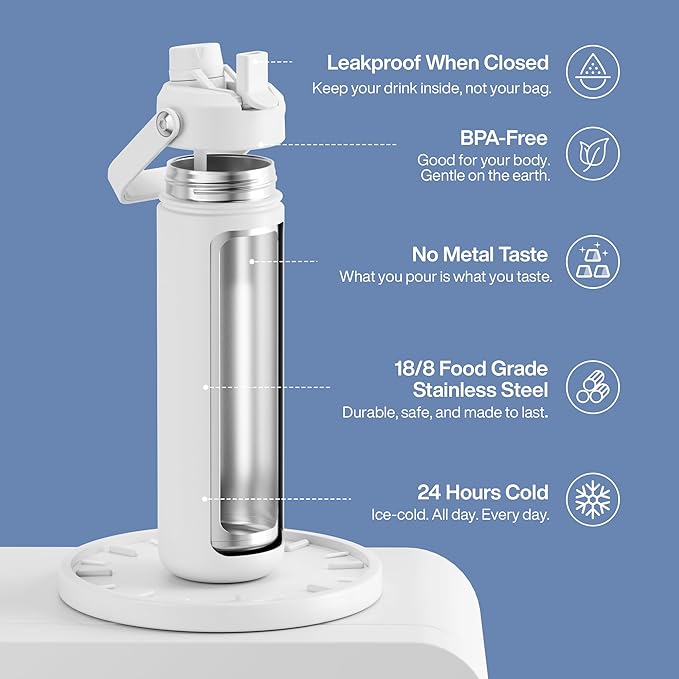 Leakproof When Closed
Keep your drink inside, not your bag.

BPA-Free
Good for your body. Gentle on the earth.

No Metal Taste
What you pour is what you taste.

18/8 Food Grade Stainless Steel
Durable, safe, and made to last.

24 Hours Cold
Ice-cold. All day. Every day.