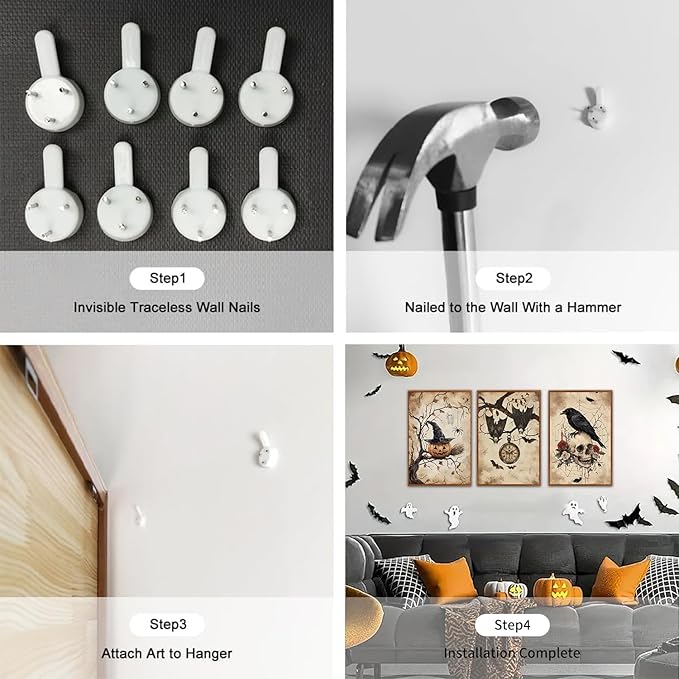 Step1

Invisible Traceless Wall Nails

Step2

Nailed to the Wall With a Hammer

Step3

Attach Art to Hanger

Step4

Installation Complete