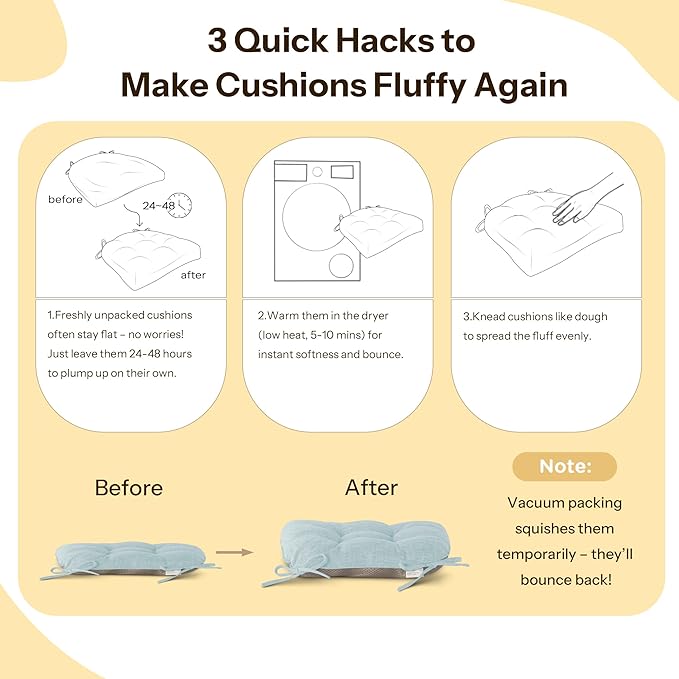 3 Quick Hacks to Make Cushions Fluffy Again

before

24-48

after

1.Freshly unpacked cushions often stay flat – no worries! Just leave them 24-48 hours to plump up on their own.

2.Warm them in the dryer (low heat, 5-10 mins) for instant softness and bounce.

3.Knead cushions like dough to spread the fluff evenly.

Before

After

Note:

Vacuum packing squishes them temporarily – they'll bounce back!