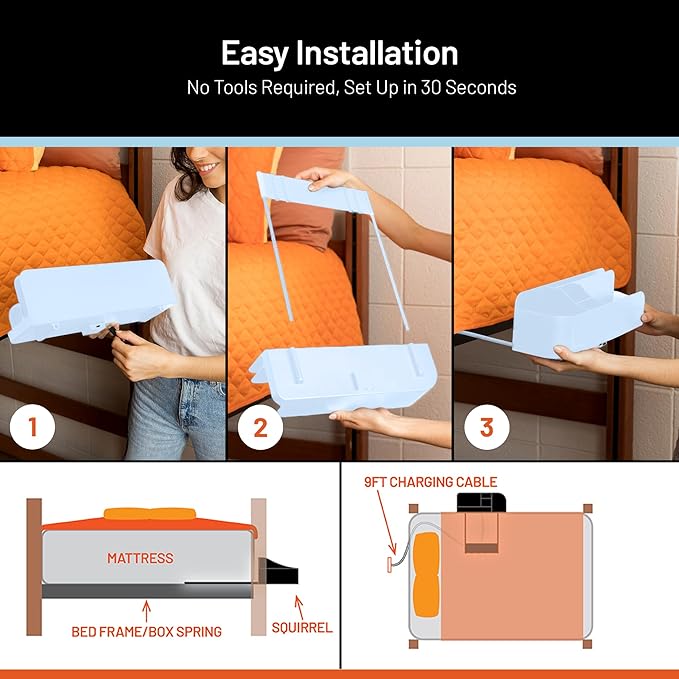 Easy Installation
No Tools Required, Set Up in 30 Seconds

1

2

3

MATTRESS
BED FRAME/BOX SPRING
SQUIRREL

9FT CHARGING CABLE