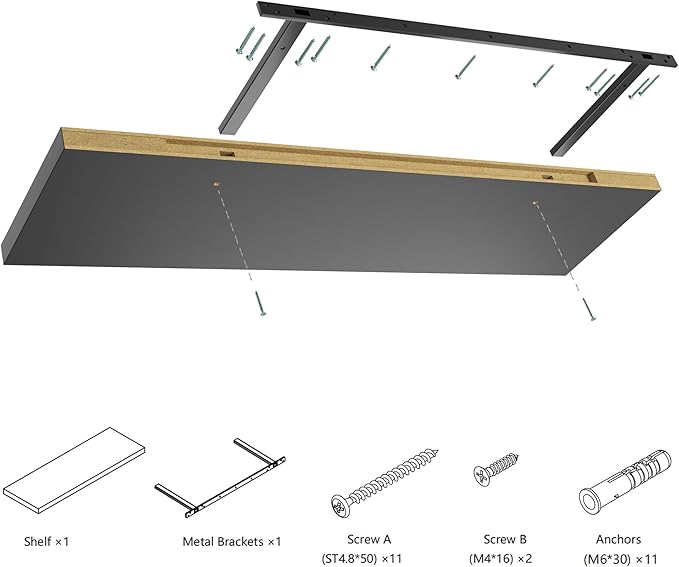 Shelf ×1

Metal Brackets ×1

Screw A
(ST4.8*50) ×11

Screw B
(M4*16) ×2

Anchors
(M6*30) ×11