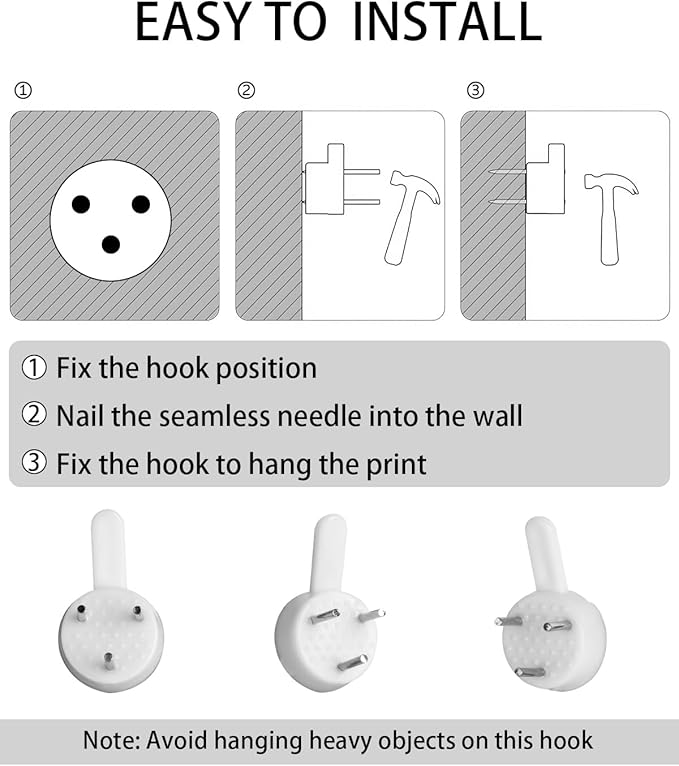 EASY TO INSTALL

①

②

③

① Fix the hook position

② Nail the seamless needle into the wall

③ Fix the hook to hang the print

Note: Avoid hanging heavy objects on this hook