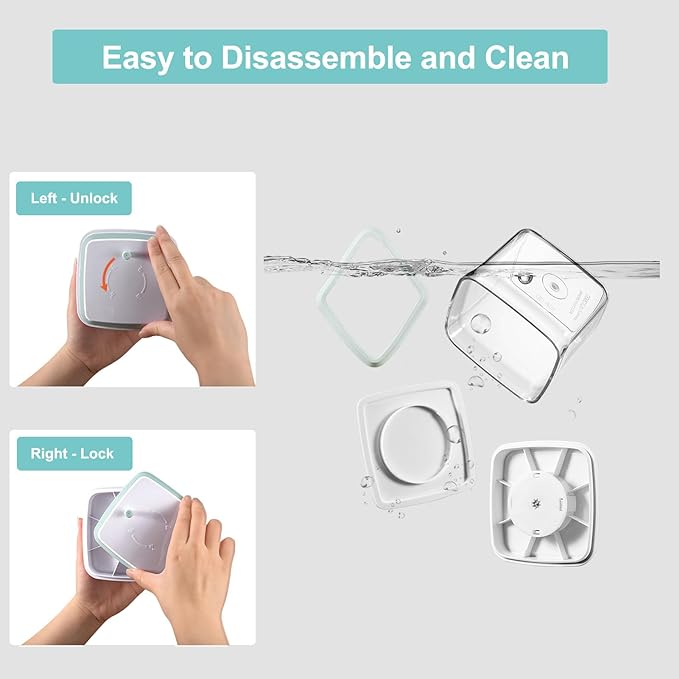 Easy to Disassemble and Clean

Left - Unlock

Right - Lock