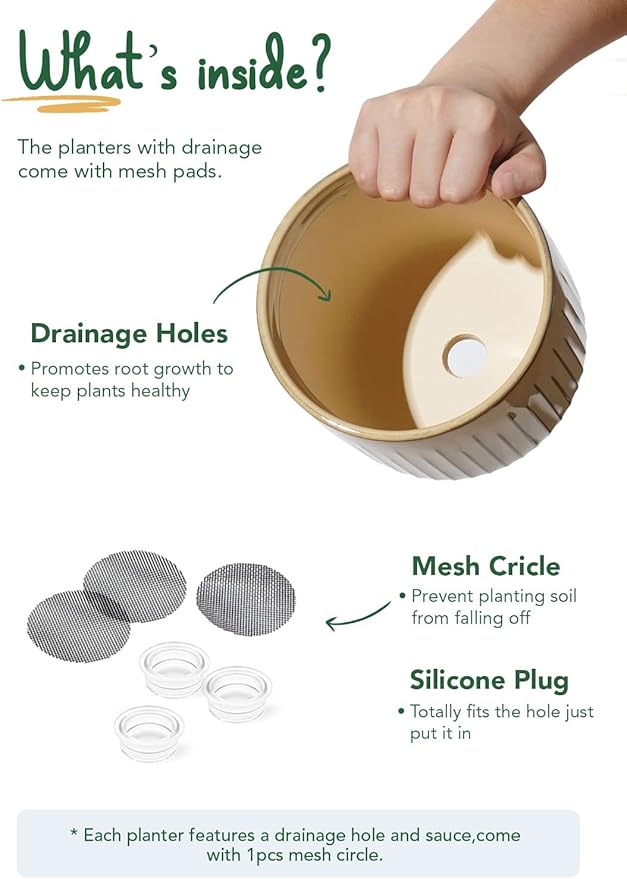 What's inside?

The planters with drainage come with mesh pads.

Drainage Holes

• Promotes root growth to keep plants healthy

Mesh Cricle

• Prevent planting soil from falling off

Silicone Plug

• Totally fits the hole just put it in

* Each planter features a drainage hole and sauce,come with 1pcs mesh circle.