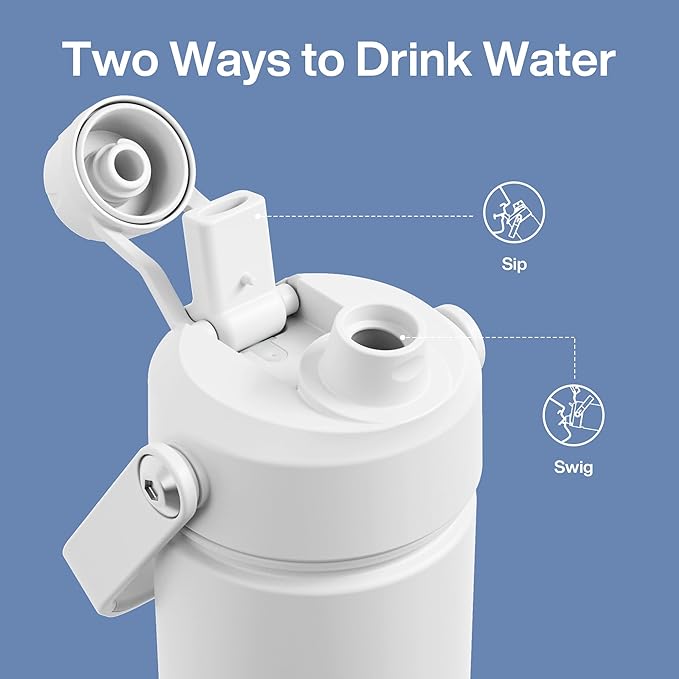 Two Ways to Drink Water

Sip

Swig